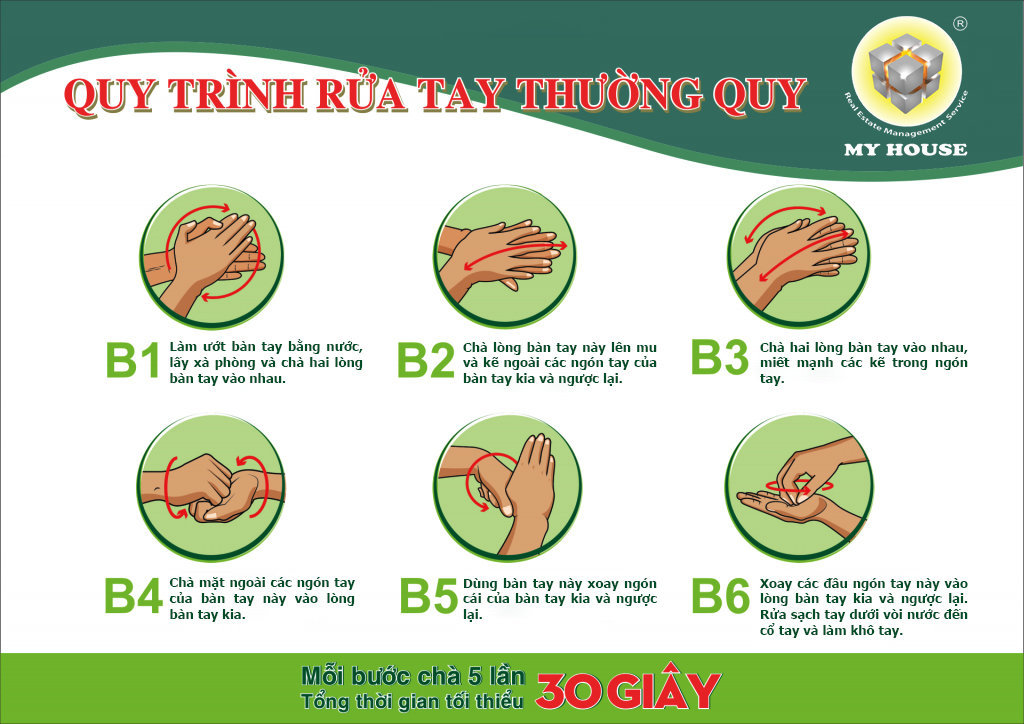 QUY TRÌNH RỬA TAY THƯỜNG QUY

®
Real Estate Management Service
MY HOUSE

B1 Làm ướt bàn tay bằng nước, lấy xà phòng và chà hai lòng bàn tay vào nhau.

B2 Chà lòng bàn tay này lên mu và kẽ ngoài các ngón tay của bàn tay kia và ngược lại.

B3 Chà hai lòng bàn tay vào nhau, miết mạnh các kẽ trong ngón tay.

B4 Chà mặt ngoài các ngón tay của bàn tay này vào lòng bàn tay kia.

B5 Dùng bàn tay này xoay ngón cái của bàn tay kia và ngược lại.

B6 Xoay các đầu ngón tay này vào lòng bàn tay kia và ngược lại. Rửa sạch tay dưới vòi nước đến cổ tay và làm khô tay.

Mỗi bước chà 5 lần
Tổng thời gian tối thiểu 30 GIÂY